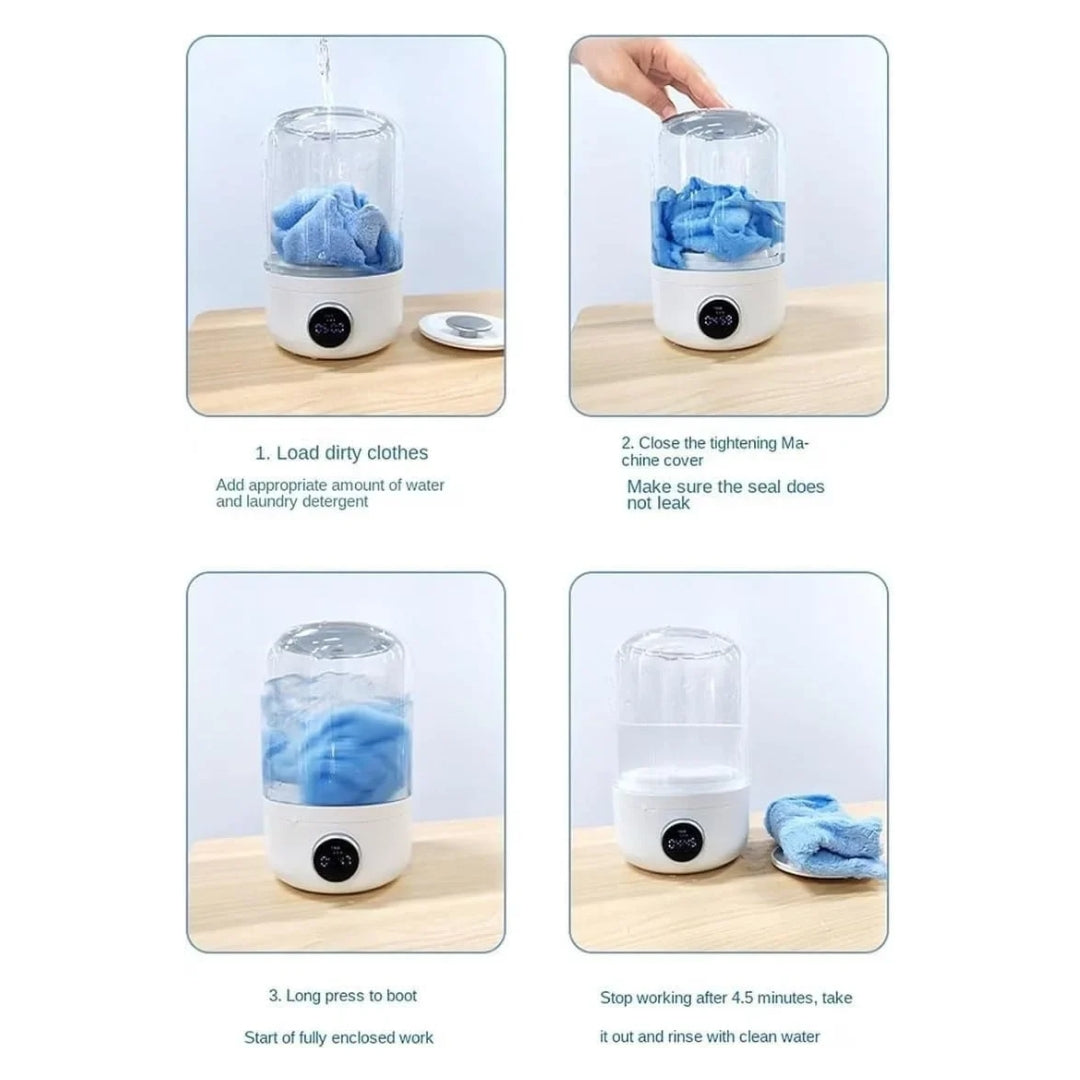 1. Load dirty clothes

Add appropriate amount of water and laundry detergent

2. Close the tightening Machine cover

Make sure the seal does not leak

3. Long press to boot

Start of fully enclosed work

Stop working after 4.5 minutes, take

it out and rinse with clean water